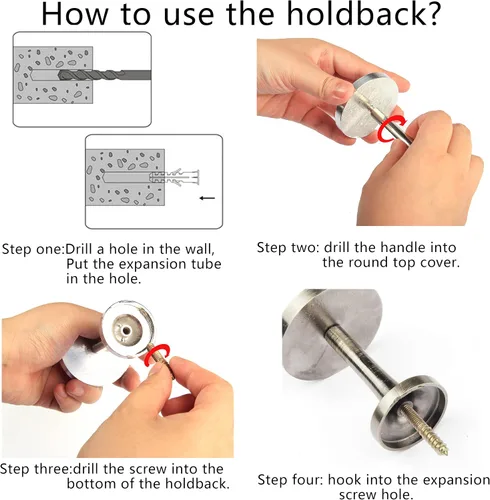 How to use the holdback?

Step one:Drill a hole in the wall, Put the expansion tube in the hole.

Step two: drill the handle into the round top cover.

Step three:drill the screw into the bottom of the holdback.

Step four: hook into the expansion screw hole.