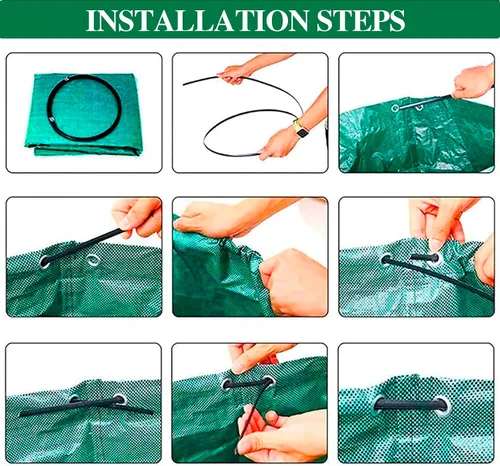 INSTALLATION STEPS