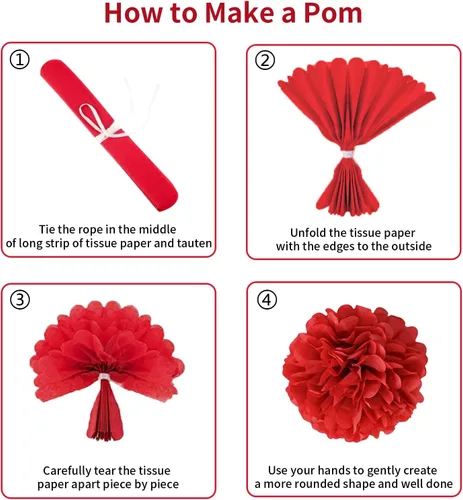 How to Make a Pom

①

Tie the rope in the middle of long strip of tissue paper and tauten

②

Unfold the tissue paper with the edges to the outside

③

Carefully tear the tissue paper apart piece by piece

④

Use your hands to gently create a more rounded shape and well done