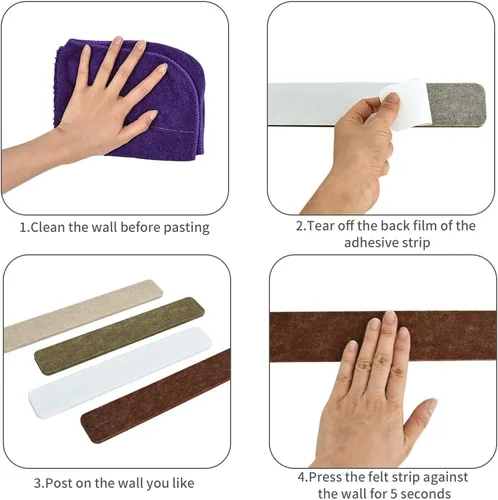 1.Clean the wall before pasting

2.Tear off the back film of the adhesive strip

3.Post on the wall you like

4.Press the felt strip against the wall for 5 seconds