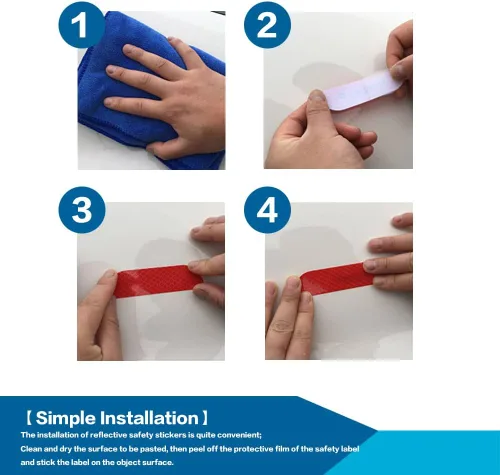 1

2

3

4

【 Simple Installation 】

The installation of reflective safety stickers is quite convenient;

Clean and dry the surface to be pasted, then peel off the protective film of the safety label and stick the label on the object surface.