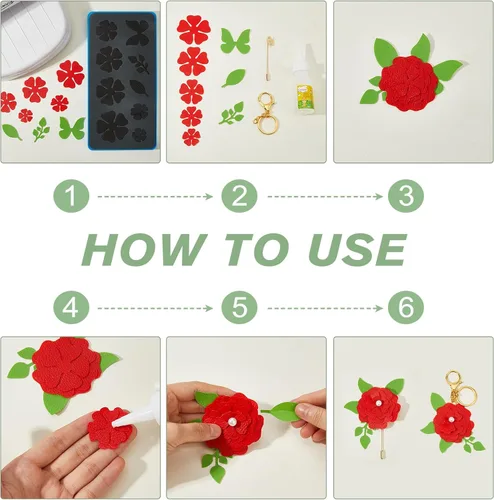 1
2
3

HOW TO USE

4
5
6