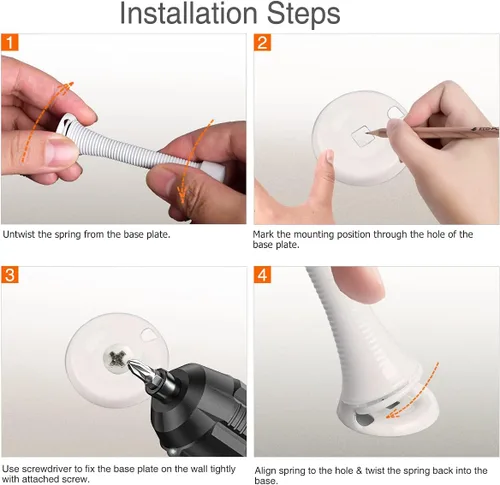 Installation Steps

1

Untwist the spring from the base plate.

2

Mark the mounting position through the hole of the base plate.

3

Use screwdriver to fix the base plate on the wall tightly with attached screw.

4

Align spring to the hole & twist the spring back into the base.