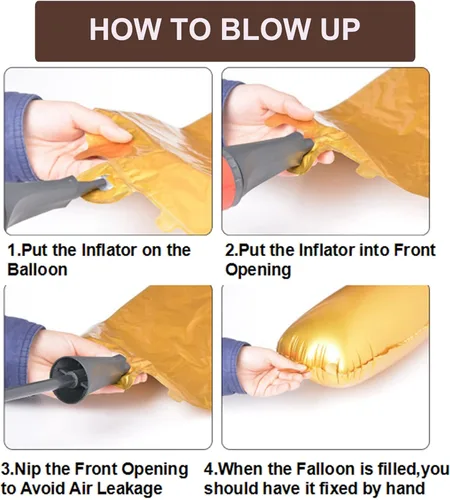 HOW TO BLOW UP

1.Put the Inflator on the Balloon

2.Put the Inflator into Front Opening

3.Nip the Front Opening to Avoid Air Leakage

4.When the Falloon is filled,you should have it fixed by hand