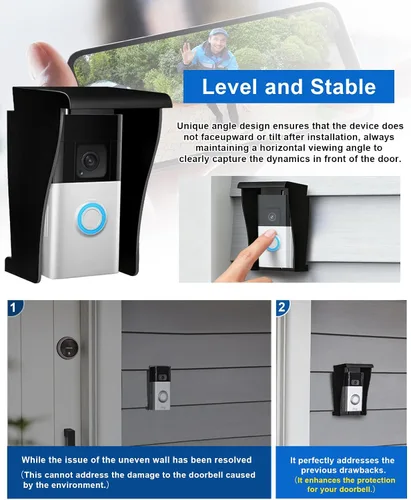 Level and Stable

Unique angle design ensures that the device does not faceupward or tilt after installation, always maintaining a horizontal viewing angle to clearly capture the dynamics in front of the door.

1

While the issue of the uneven wall has been resolved
（This cannot address the damage to the doorbell caused by the environment.）

2

It perfectly addresses the previous drawbacks.
（It enhances the protection for your doorbell.）