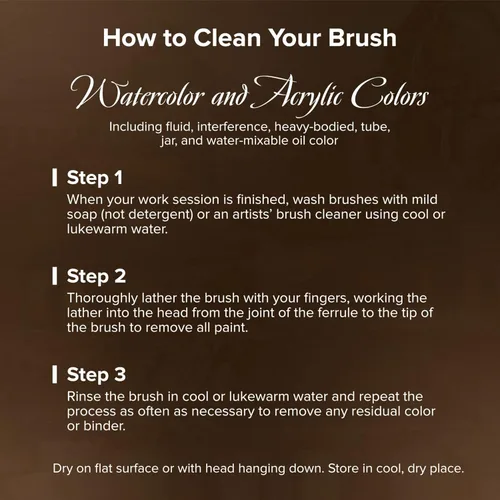 How to Clean Your Brush

Watercolor and Acrylic Colors

Including fluid, interference, heavy-bodied, tube, jar, and water-mixable oil color

Step 1
When your work session is finished, wash brushes with mild soap (not detergent) or an artists' brush cleaner using cool or lukewarm water.

Step 2
Thoroughly lather the brush with your fingers, working the lather into the head from the joint of the ferrule to the tip of the brush to remove all paint.

Step 3
Rinse the brush in cool or lukewarm water and repeat the process as often as necessary to remove any residual color or binder.

Dry on flat surface or with head hanging down. Store in cool, dry place.