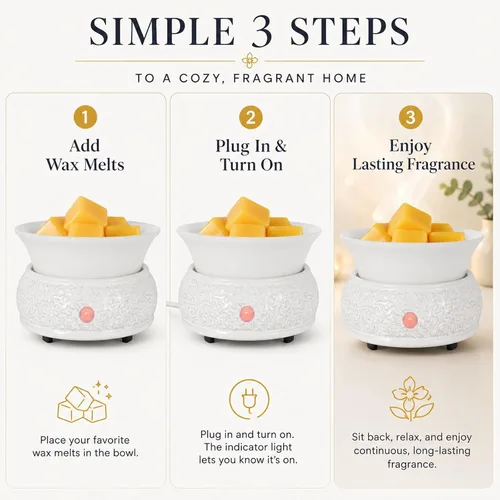 SIMPLE 3 STEPS

TO A COZY, FRAGRANT HOME

1

Add Wax Melts

Place your favorite wax melts in the bowl.

2

Plug In & Turn On

Plug in and turn on. The indicator light lets you know it's on.

3

Enjoy Lasting Fragrance

Sit back, relax, and enjoy continuous, long-lasting fragrance.