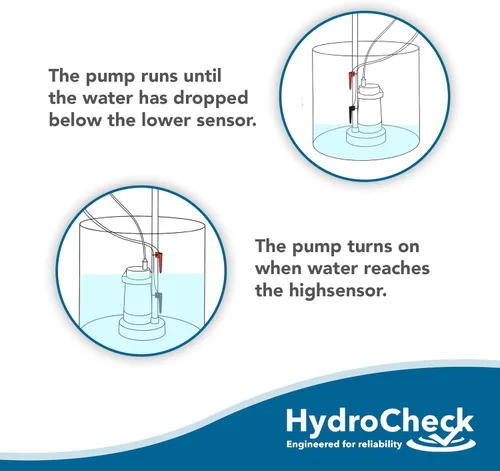 The pump runs until the water has dropped below the lower sensor.

The pump turns on when water reaches the highsensor.

HydroCheck
Engineered for reliability