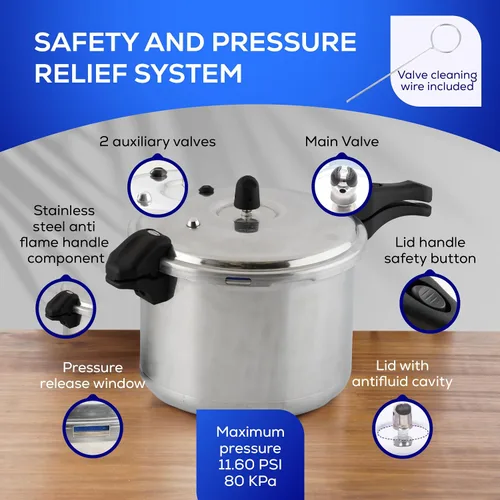 SAFETY AND PRESSURE RELIEF SYSTEM

Valve cleaning wire included

2 auxiliary valves

Main Valve

Stainless steel anti flame handle component

Lid handle safety button

Pressure release window

Lid with antifluid cavity

Maximum pressure 11.60 PSI 80 KPa