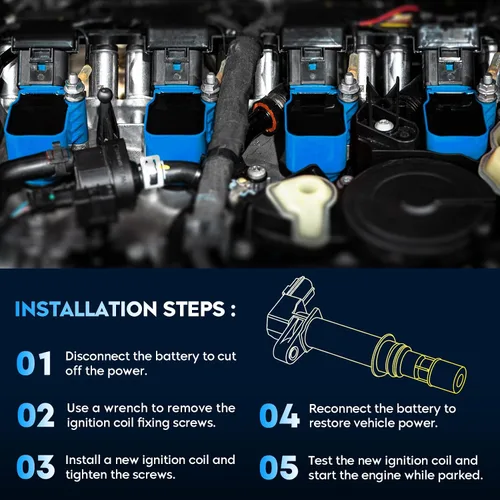 INSTALLATION STEPS :

01 Disconnect the battery to cut off the power.

02 Use a wrench to remove the ignition coil fixing screws.

03 Install a new ignition coil and tighten the screws.

04 Reconnect the battery to restore vehicle power.

05 Test the new ignition coil and start the engine while parked.