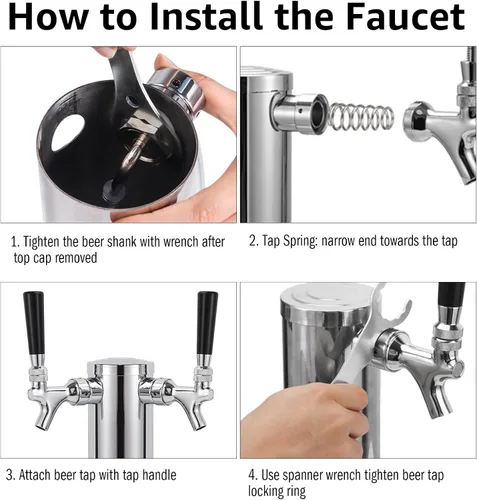 How to Install the Faucet

1. Tighten the beer shank with wrench after top cap removed

2. Tap Spring: narrow end towards the tap

3. Attach beer tap with tap handle

4. Use spanner wrench tighten beer tap locking ring