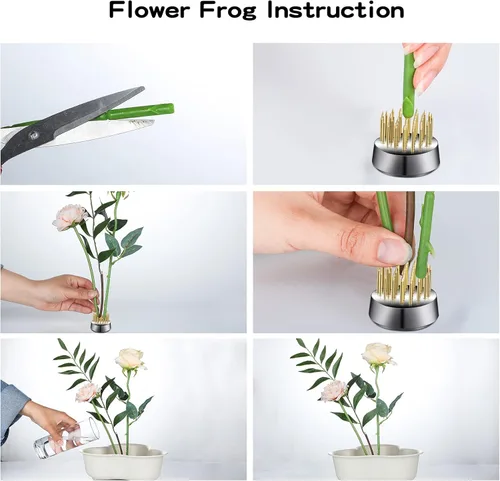 Flower Frog Instruction