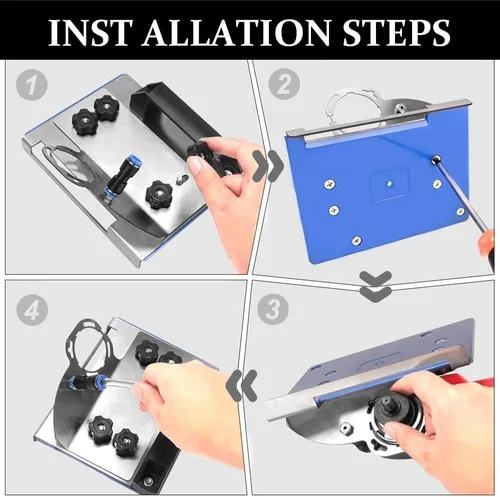 INST ALLATION STEPS

1

2

4

3