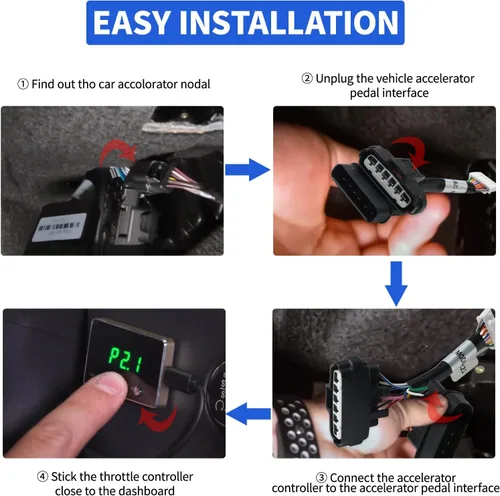 EASY INSTALLATION

① Find out tho car accolorator nodal

② Unplug the vehicle accelerator pedal interface

P2.1

④ Stick the throttle controller close to the dashboard

③ Connect the accelerator controller to the accelerator pedal interface