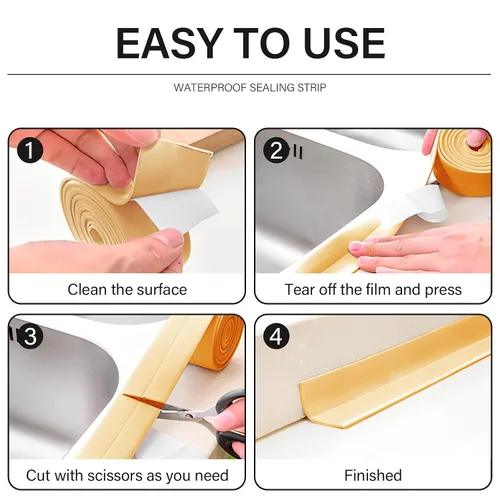 EASY TO USE

WATERPROOF SEALING STRIP

1

Clean the surface

2

Tear off the film and press

3

Cut with scissors as you need

4

Finished