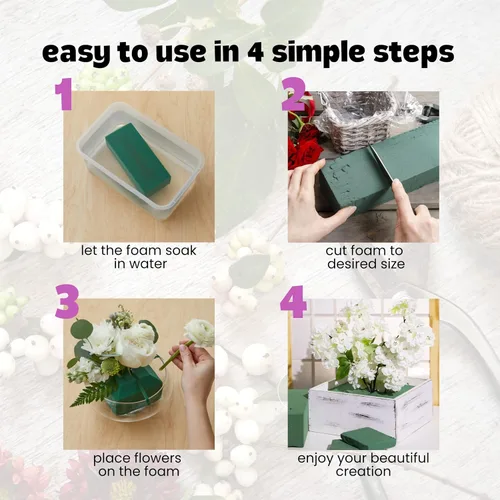 easy to use in 4 simple steps

1

let the foam soak in water

2

cut foam to desired size

3

place flowers on the foam

4

enjoy your beautiful creation