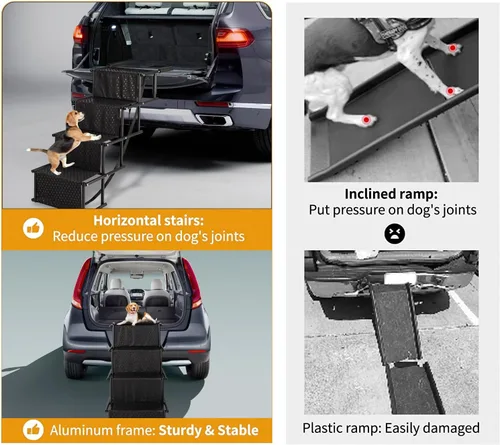 Horizontal stairs:
Reduce pressure on dog's joints

Aluminum frame: Sturdy & Stable

Inclined ramp:
Put pressure on dog's joints

Plastic ramp: Easily damaged