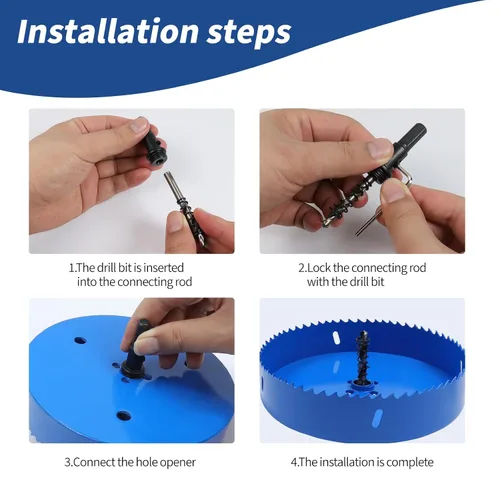 Installation steps

1.The drill bit is inserted into the connecting rod

2.Lock the connecting rod with the drill bit

3.Connect the hole opener

4.The installation is complete