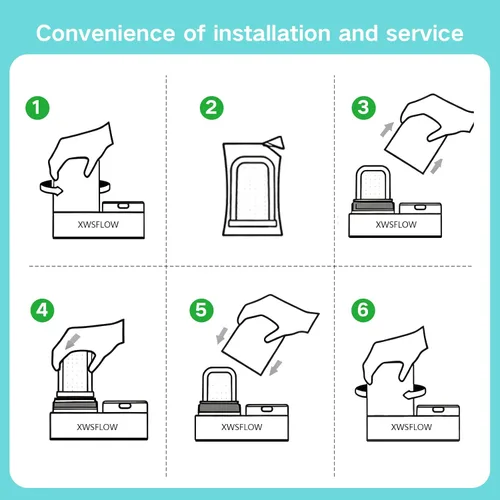 Convenience of installation and service

1

XWSFLOW

2

3

XWSFLOW

4

XWSFLOW

5

XWSFLOW

6

XWSFLOW