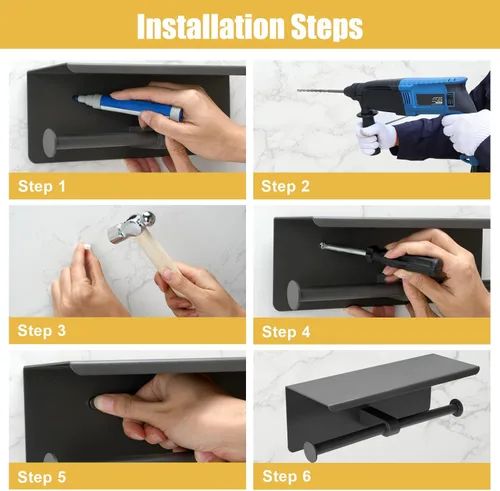 Installation Steps

Step 1

Step 2

Step 3

Step 4

Step 5

Step 6