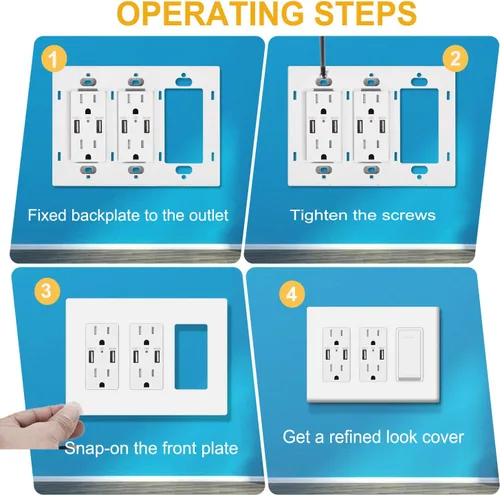 OPERATING STEPS

1

Fixed backplate to the outlet

2

Tighten the screws

3

Snap-on the front plate

4

Get a refined look cover