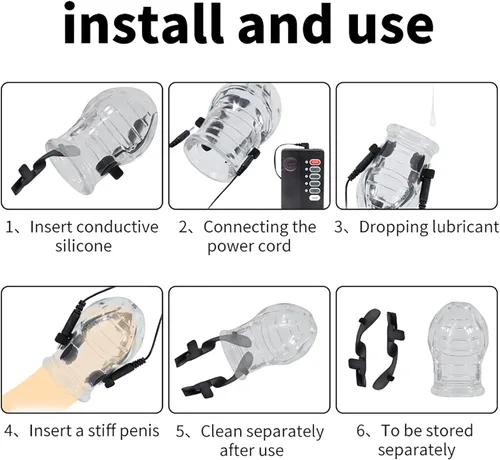 install and use

1、Insert conductive silicone

2、Connecting the power cord

3、Dropping lubricant

4、Insert a stiff penis

5、Clean separately after use

6、To be stored separately