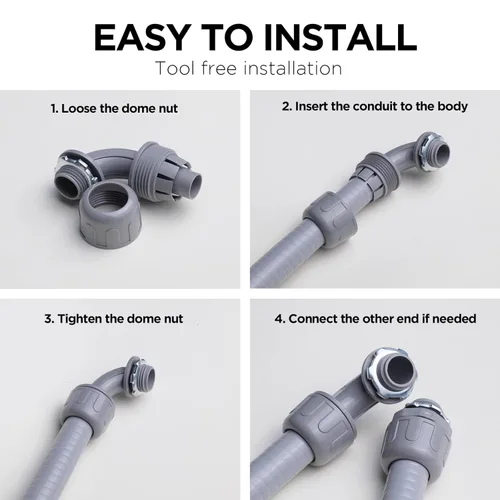 EASY TO INSTALL
Tool free installation

1. Loose the dome nut

2. Insert the conduit to the body

3. Tighten the dome nut

4. Connect the other end if needed