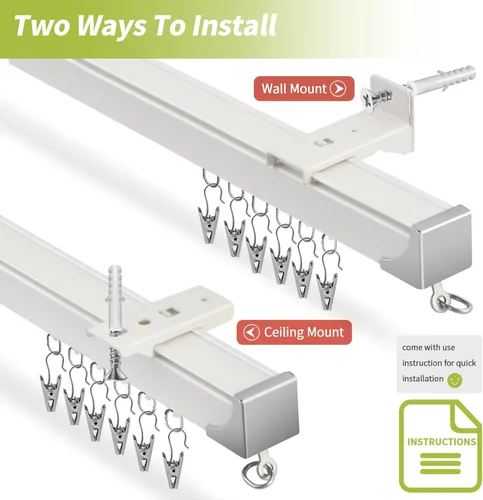 Two Ways To Install

Wall Mount

Ceiling Mount

come with use instruction for quick installation

INSTRUCTIONS