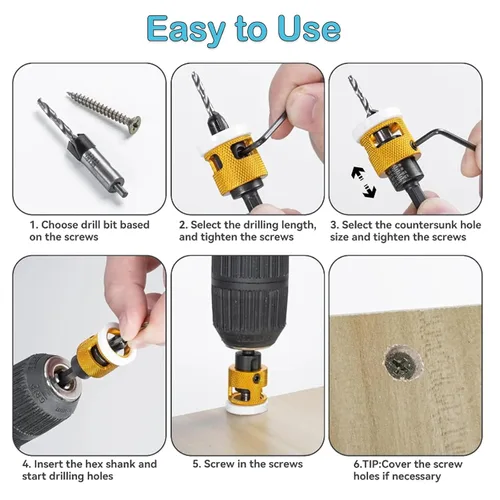 Easy to Use

1. Choose drill bit based on the screws

2. Select the drilling length, and tighten the screws

3. Select the countersunk hole size and tighten the screws

4. Insert the hex shank and start drilling holes

5. Screw in the screws

6.TIP:Cover the screw holes if necessary