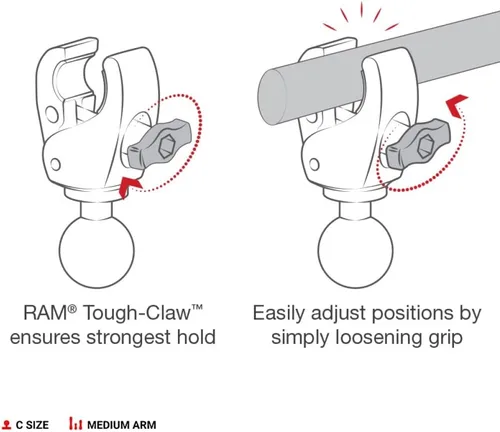 RAM® Tough-Claw™ ensures strongest hold

Easily adjust positions by simply loosening grip

C SIZE MEDIUM ARM