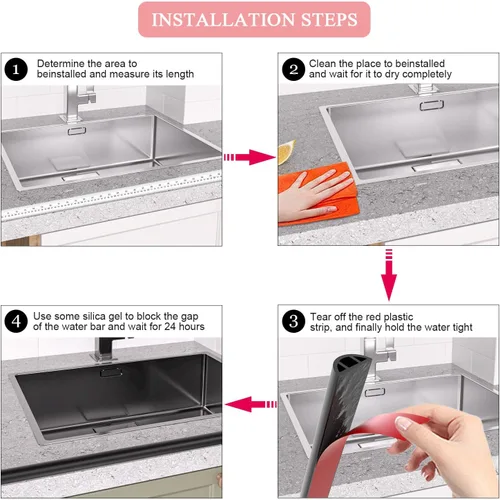 INSTALLATION STEPS

1 Determine the area to beinstalled and measure its length

2 Clean the place to beinstalled and wait for it to dry completely

3 Tear off the red plastic strip, and finally hold the water tight

4 Use some silica gel to block the gap of the water bar and wait for 24 hours