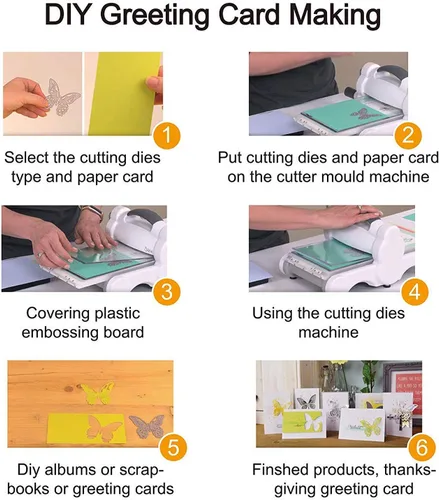 DIY Greeting Card Making

1

Select the cutting dies type and paper card

2

Put cutting dies and paper card on the cutter mould machine

3

Covering plastic embossing board

4

Using the cutting dies machine

5

Diy albums or scrapbooks or greeting cards

6

Finshed products, thanksgiving greeting card