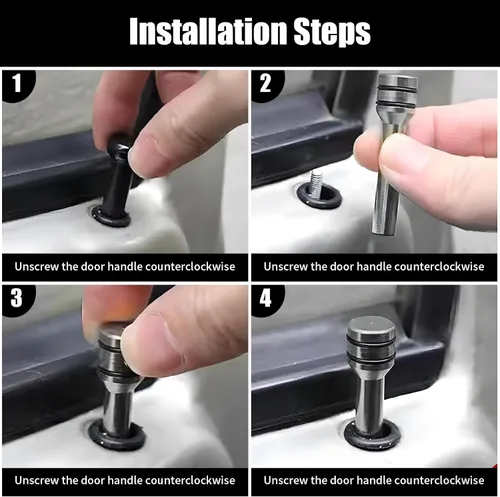 Installation Steps

1

Unscrew the door handle counterclockwise

2

Unscrew the door handle counterclockwise

3

Unscrew the door handle counterclockwise

4

Unscrew the door handle counterclockwise