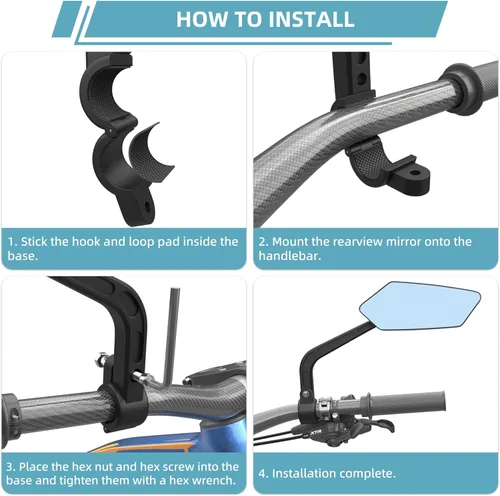 HOW TO INSTALL

1. Stick the hook and loop pad inside the base.

2. Mount the rearview mirror onto the handlebar.

3. Place the hex nut and hex screw into the base and tighten them with a hex wrench.

XTR

4. Installation complete.