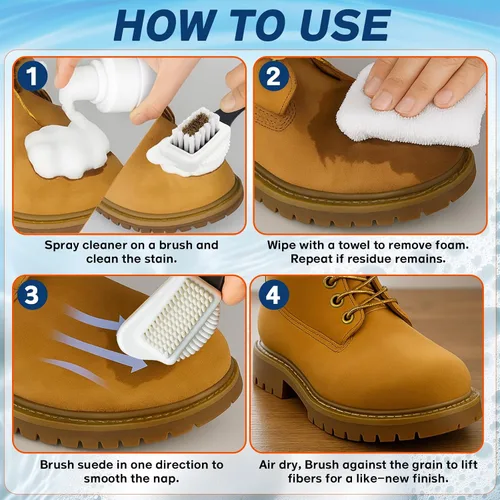 HOW TO USE

1

Spray cleaner on a brush and clean the stain.

2

Wipe with a towel to remove foam. Repeat if residue remains.

3

Brush suede in one direction to smooth the nap.

4

Air dry, Brush against the grain to lift fibers for a like-new finish.