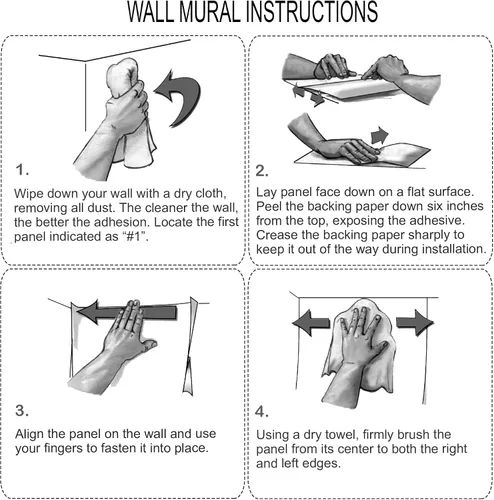 WALL MURAL INSTRUCTIONS

1.

Wipe down your wall with a dry cloth, removing all dust. The cleaner the wall, the better the adhesion. Locate the first panel indicated as “#1”.

2.

Lay panel face down on a flat surface. Peel the backing paper down six inches from the top, exposing the adhesive. Crease the backing paper sharply to keep it out of the way during installation.

3.

Align the panel on the wall and use your fingers to fasten it into place.

4.

Using a dry towel, firmly brush the panel from its center to both the right and left edges.