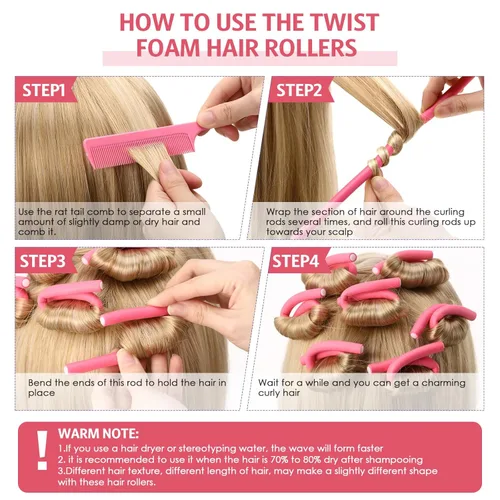 HOW TO USE THE TWIST FOAM HAIR ROLLERS

STEP1

Use the rat tail comb to separate a small amount of slightly damp or dry hair and comb it.

STEP2

Wrap the section of hair around the curling rods several times, and roll this curling rods up towards your scalp

STEP3

Bend the ends of this rod to hold the hair in place

STEP4

Wait for a while and you can get a charming curly hair

!

WARM NOTE:

1.If you use a hair dryer or stereotyping water, the wave will form faster
2. it is recommended to use it when the hair is 70% to 80% dry after shampooing
3.Different hair texture, different length of hair, may make a slightly different shape with these hair rollers.