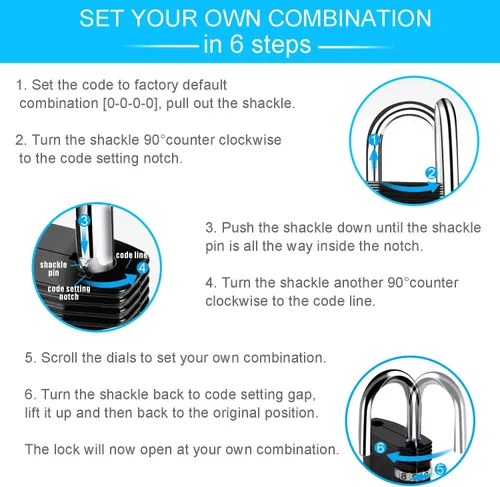 SET YOUR OWN COMBINATION
in 6 steps

1. Set the code to factory default combination [0-0-0-0], pull out the shackle.

2. Turn the shackle 90°counter clockwise to the code setting notch.

1

2

3

shackle pin

code line

4

code setting notch

3. Push the shackle down until the shackle pin is all the way inside the notch.

4. Turn the shackle another 90°counter clockwise to the code line.

5. Scroll the dials to set your own combination.

6. Turn the shackle back to code setting gap, lift it up and then back to the original position.

The lock will now open at your own combination.

6

5

8