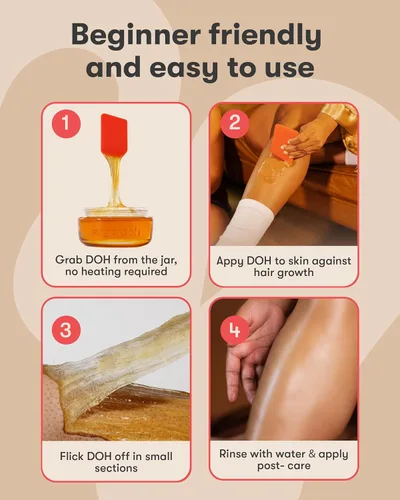 Beginner friendly and easy to use

1

Grab DOH from the jar, no heating required

2

Appy DOH to skin against hair growth

3

Flick DOH off in small sections

4

Rinse with water & apply post- care