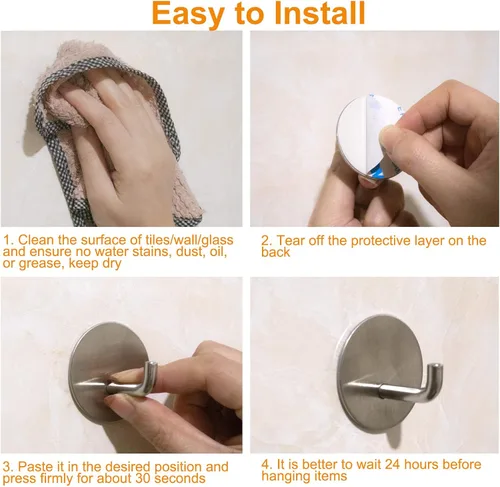 Easy to Install

1. Clean the surface of tiles/wall/glass and ensure no water stains, dust, oil, or grease, keep dry

2. Tear off the protective layer on the back

3. Paste it in the desired position and press firmly for about 30 seconds

4. It is better to wait 24 hours before hanging items