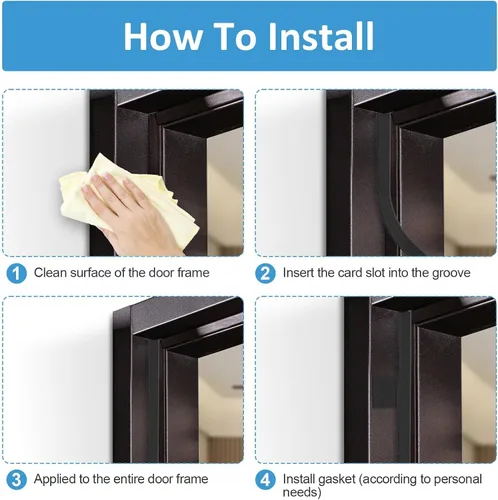 How To Install

1 Clean surface of the door frame

2 Insert the card slot into the groove

3 Applied to the entire door frame

4 Install gasket (according to personal needs)