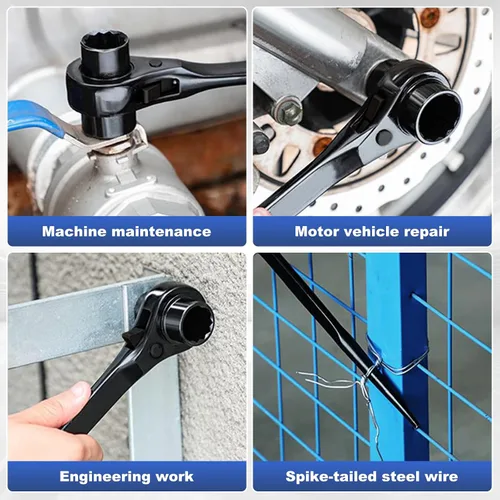 Machine maintenance

Motor vehicle repair

Engineering work

Spike-tailed steel wire