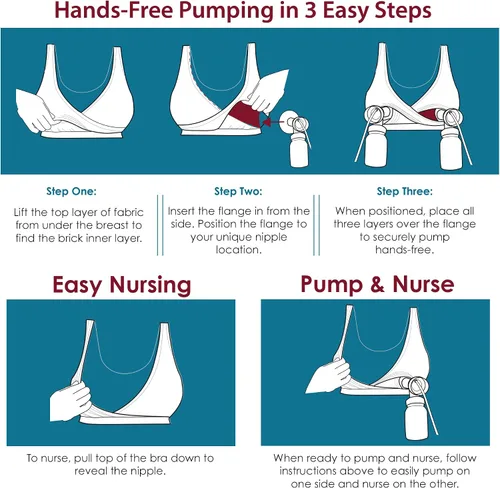 Hands-Free Pumping in 3 Easy Steps

Step One:

Lift the top layer of fabric from under the breast to find the brick inner layer.

Step Two:

Insert the flange in from the side. Position the flange to your unique nipple location.

Step Three:

When positioned, place all three layers over the flange to securely pump hands-free.

Easy Nursing

To nurse, pull top of the bra down to reveal the nipple.

Pump & Nurse

When ready to pump and nurse, follow instructions above to easily pump on one side and nurse on the other.