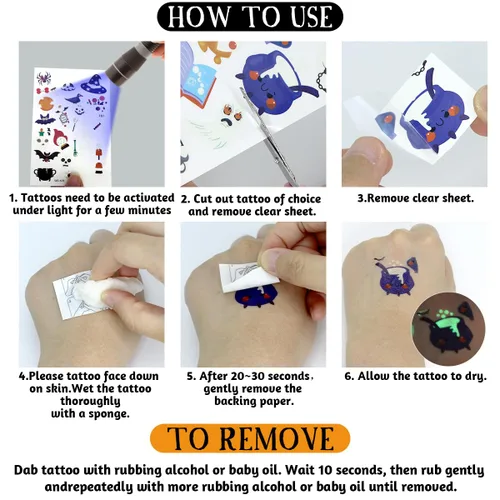 HOW TO USE

1. Tattoos need to be activated under light for a few minutes

2. Cut out tattoo of choice and remove clear sheet.

3.Remove clear sheet.

4.Please tattoo face down on skin.Wet the tattoo thoroughly with a sponge.

5. After 20~30 seconds, gently remove the backing paper.

6. Allow the tattoo to dry.

TO REMOVE

Dab tattoo with rubbing alcohol or baby oil. Wait 10 seconds, then rub gently andrepeatedly with more rubbing alcohol or baby oil until removed.