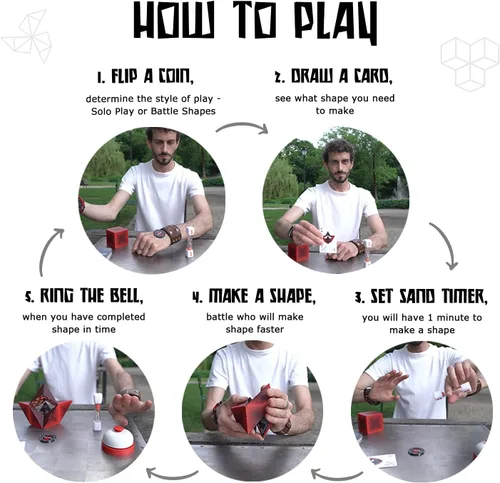 HOW TO PLAY

1. FLIP A COIN,

determine the style of play - Solo Play or Battle Shapes

2. DRAW A CARD,

see what shape you need to make

5. RING THE BELL,

when you have completed shape in time

4. MAKE A SHAPE,

battle who will make shape faster

3. SET SAND TIMER,

you will have 1 minute to make a shape