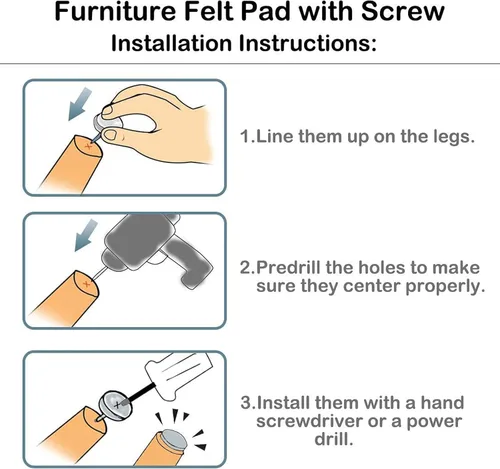 Furniture Felt Pad with Screw
Installation Instructions:

1.Line them up on the legs.

2.Predrill the holes to make sure they center properly.

3.Install them with a hand screwdriver or a power drill.