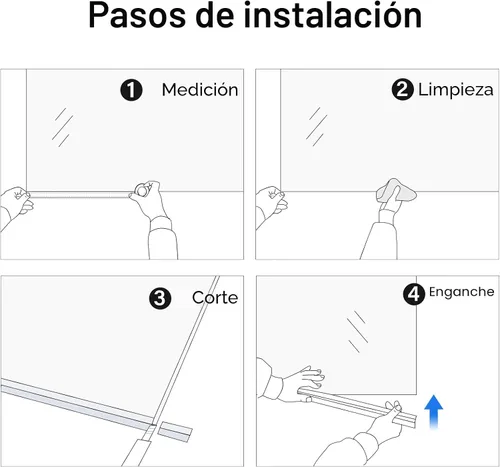 Pasos de instalación

1 Medición

2 Limpieza

3 Corte

4 Enganche