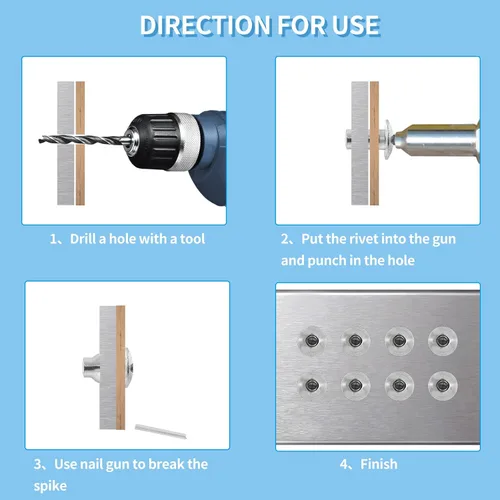 DIRECTION FOR USE

1、Drill a hole with a tool

2、Put the rivet into the gun and punch in the hole

3、Use nail gun to break the spike

4、Finish