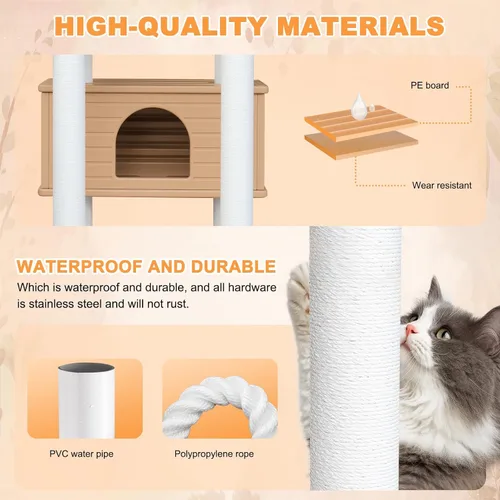 HIGH-QUALITY MATERIALS

PE board

Wear resistant

WATERPROOF AND DURABLE

Which is waterproof and durable, and all hardware is stainless steel and will not rust.

PVC water pipe

Polypropylene rope