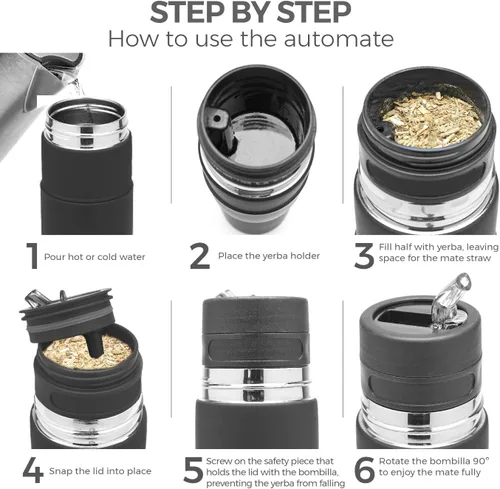 STEP BY STEP
How to use the automate

1 Pour hot or cold water

2 Place the yerba holder

3 Fill half with yerba, leaving space for the mate straw

4 Snap the lid into place

5 Screw on the safety piece that holds the lid with the bombilla, preventing the yerba from falling

6 Rotate the bombilla 90° to enjoy the mate fully